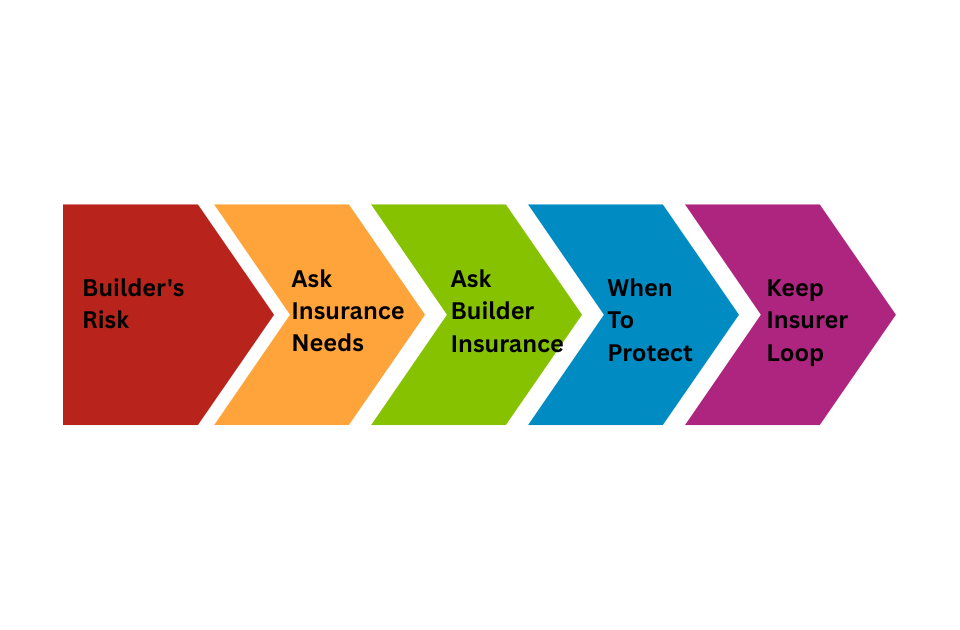 Builder's Risk

Ask Insurance Needs

Ask Builder Insurance

When To Protect

Keep Insurer Loop